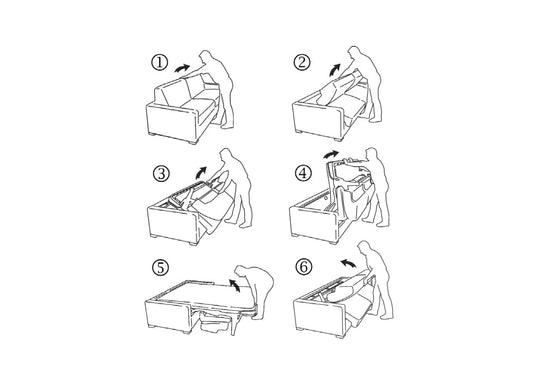 ①
②
③
④
⑤
⑥