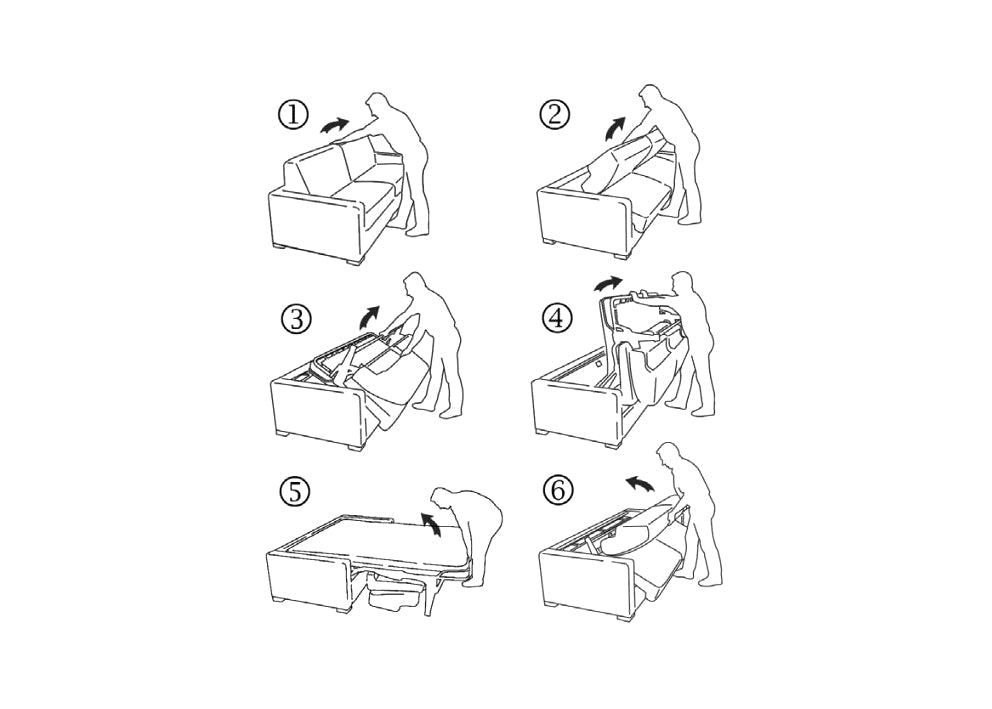 ①

②

③

④

⑤

⑥