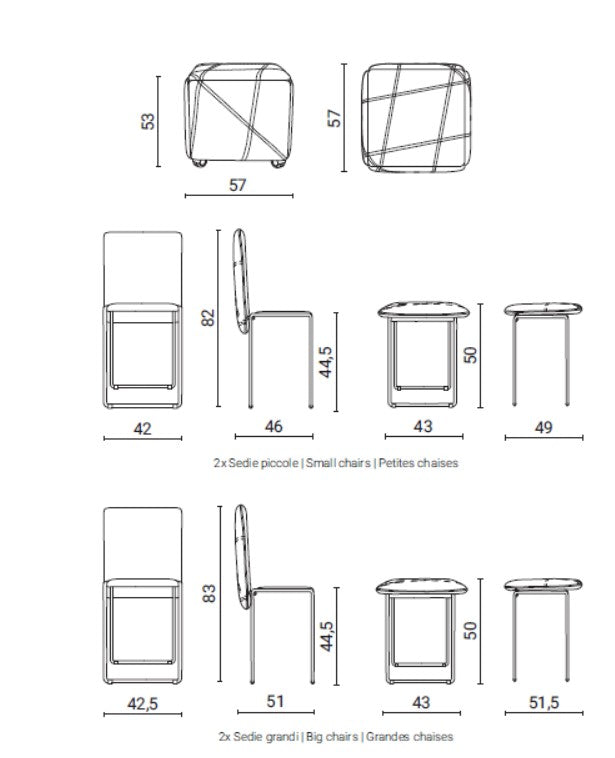 53

57

57

82

44,5

50

42

46

43

49

2x Sedie piccole | Small chairs | Petites chaises

83

44,5

50

42,5

51

43

51,5

2x Sedie grandi | Big chairs | Grandes chaises