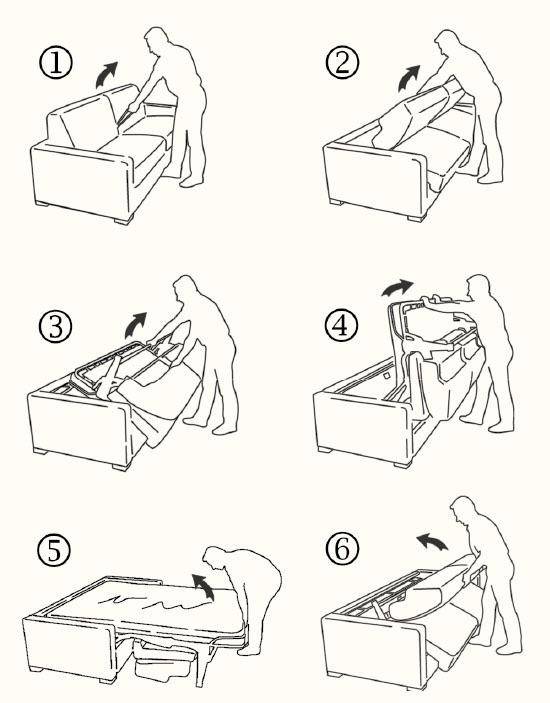 ①

②

③

④

⑤

⑥