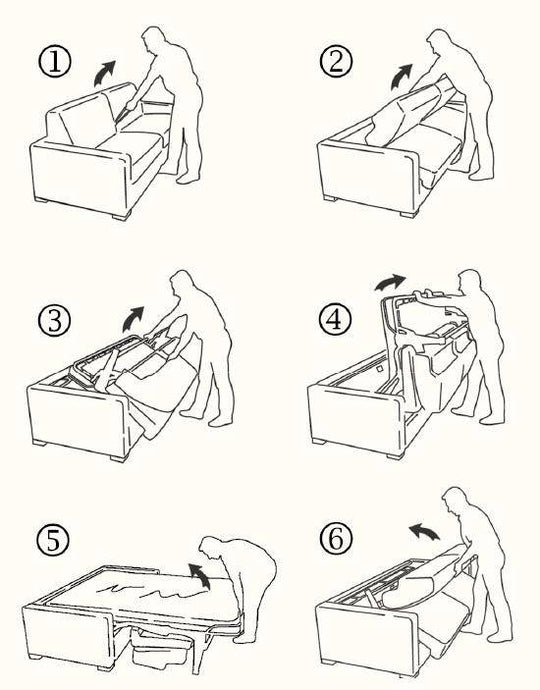 ①
②
③
④
⑤
⑥