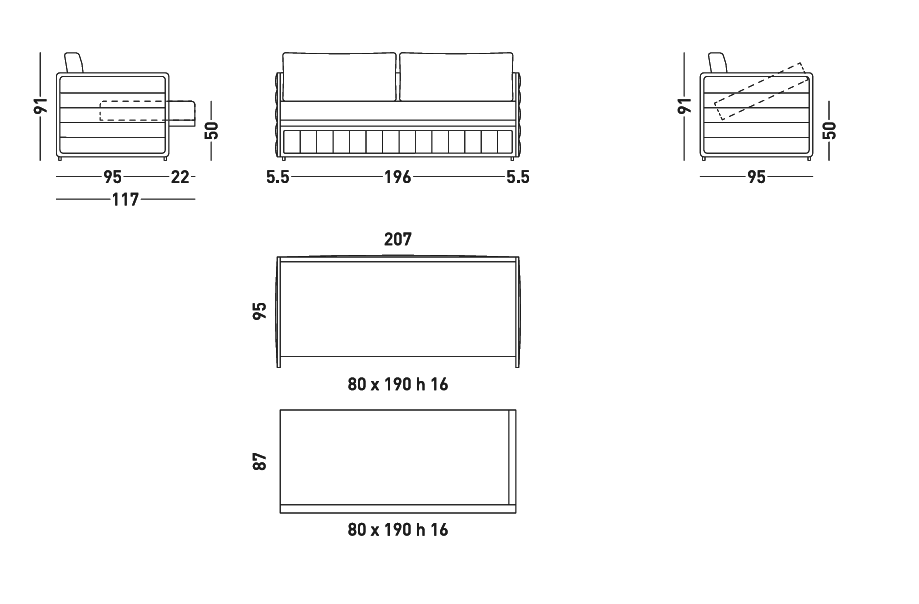 91
50
95
22
117
5.5
196
5.5
91
50
95
207
95
80 x 190 h 16
87
80 x 190 h 16